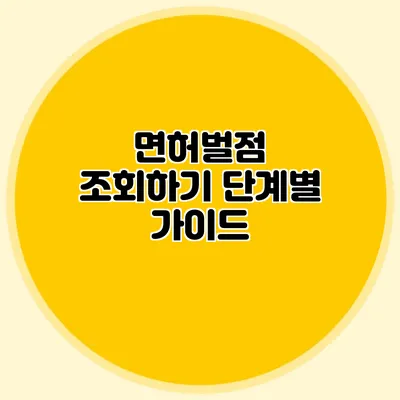 면허벌점
조회하기 단계별
가이드