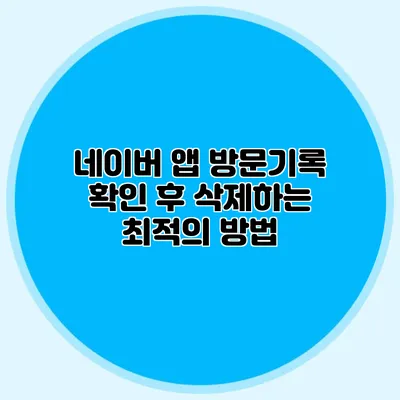 네이버 앱 방문기록 확인 후 삭제하는 최적의 방법