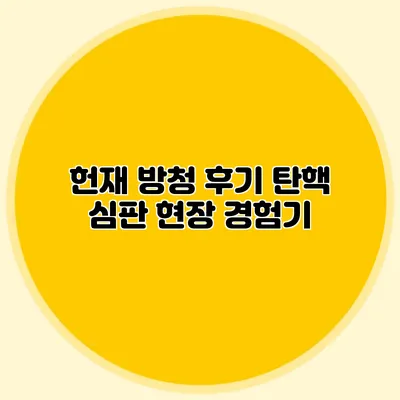 헌재 방청 후기 탄핵 심판 현장 경험기