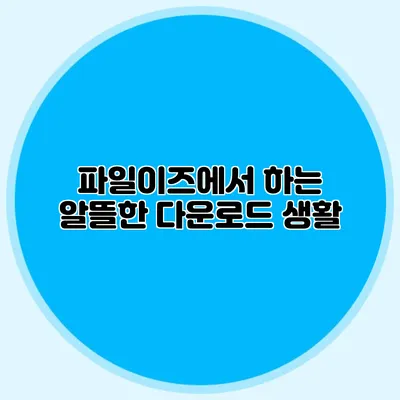 파일이즈에서 하는
알뜰한 다운로드 생활