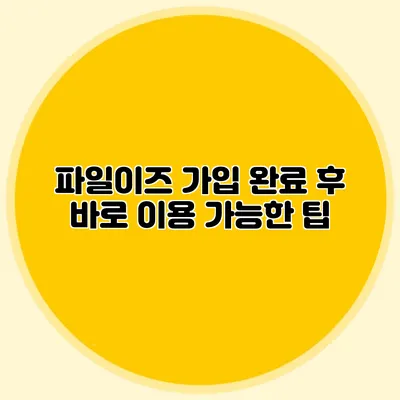 파일이즈 가입 완료 후
바로 이용 가능한 팁