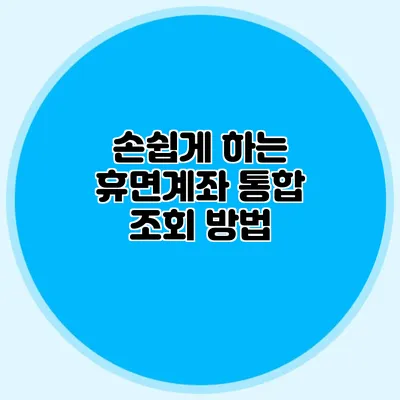 손쉽게 하는
휴면계좌 통합
조회 방법