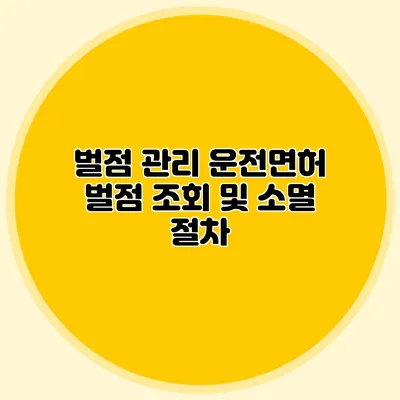 벌점 관리 운전면허 벌점 조회 및 소멸 절차