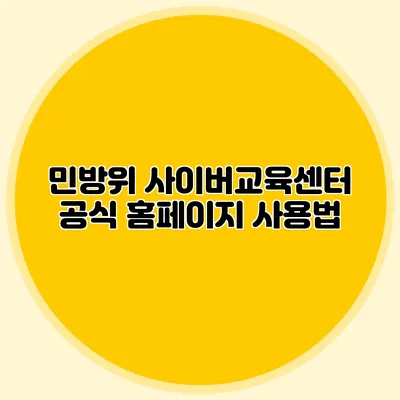 민방위 사이버교육센터
공식 홈페이지 사용법